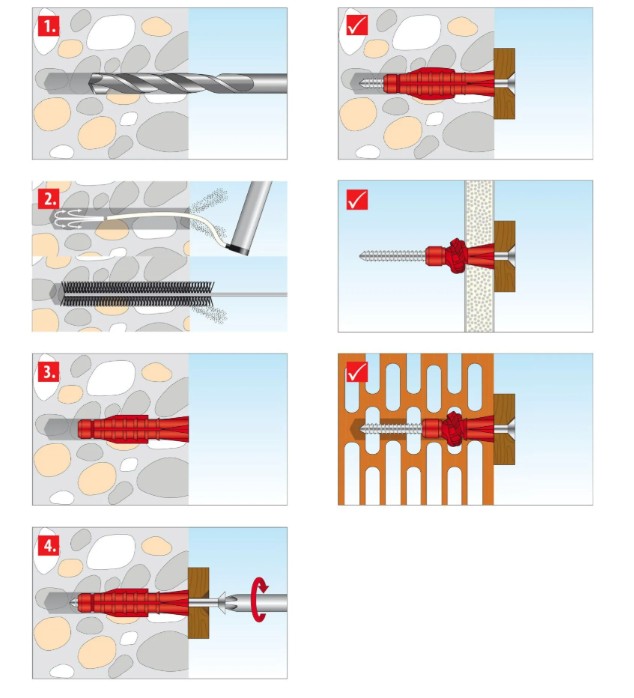 1.

2.

3.

4.