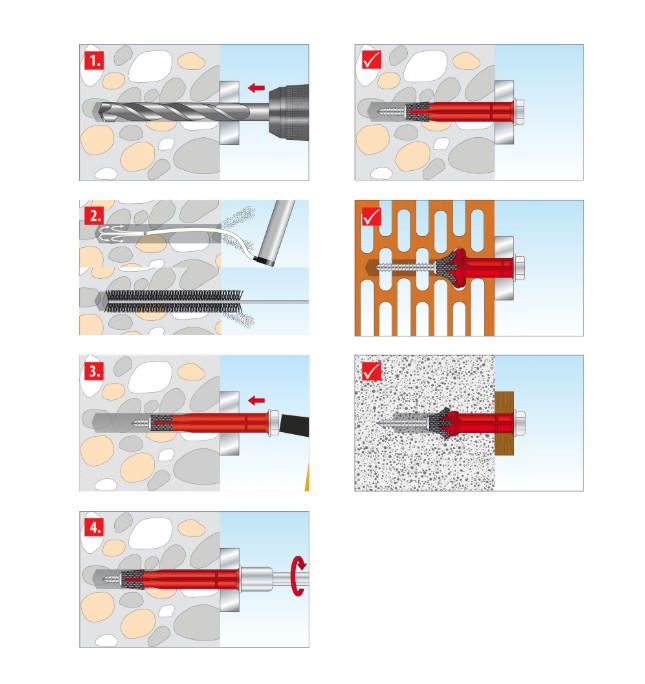 1.

2.

3.

4.