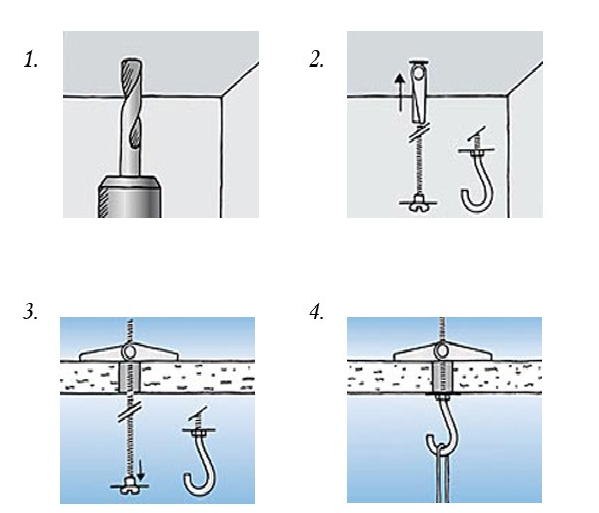 1.

2.

3.

4.