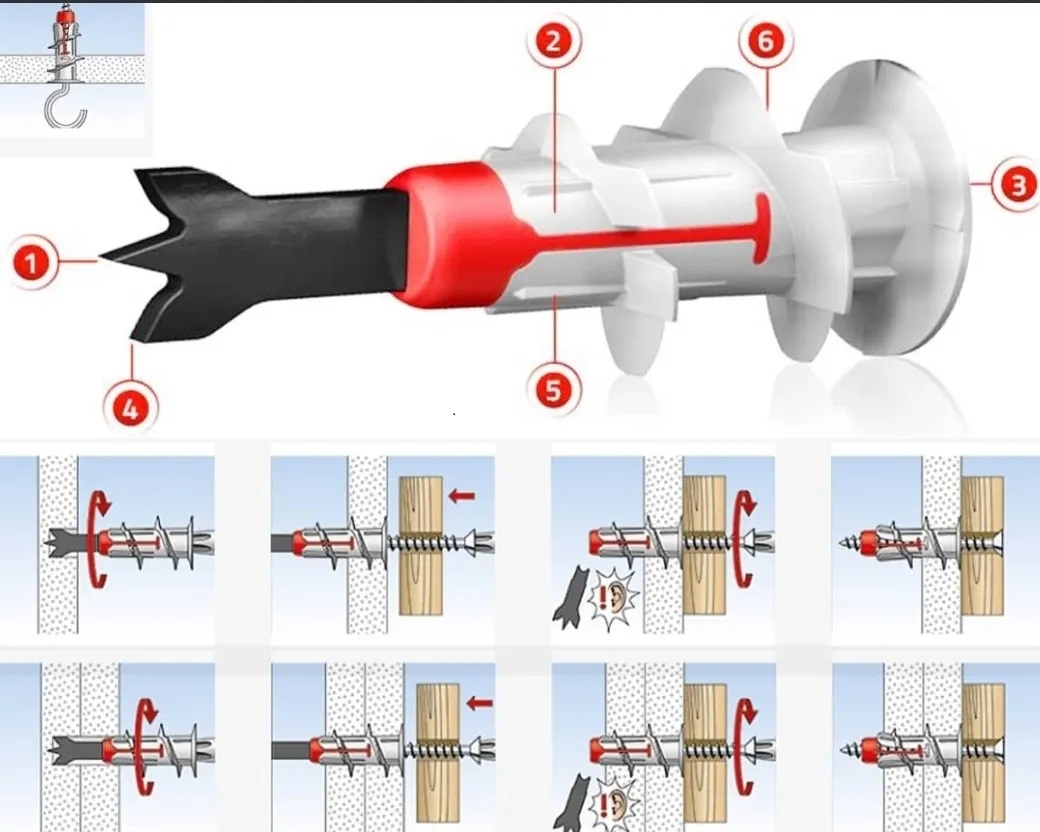 2
6
3
1
5
4
!
!